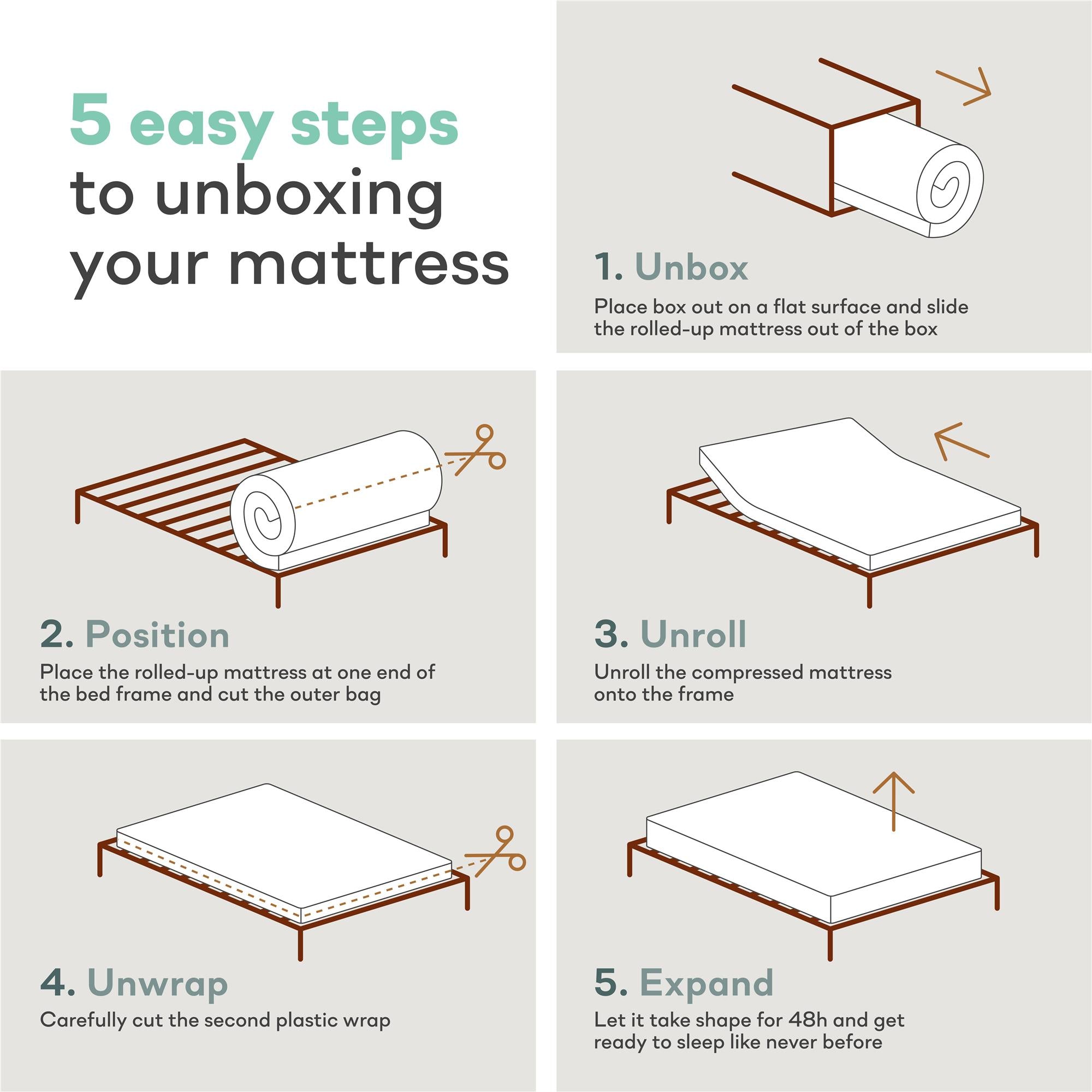 5 easy steps to unboxing your mattress

1. Unbox
Place box out on a flat surface and slide the rolled-up mattress out of the box

2. Position
Place the rolled-up mattress at one end of the bed frame and cut the outer bag

3. Unroll
Unroll the compressed mattress onto the frame

4. Unwrap
Carefully cut the second plastic wrap

5. Expand
Let it take shape for 48h and get ready to sleep like never before