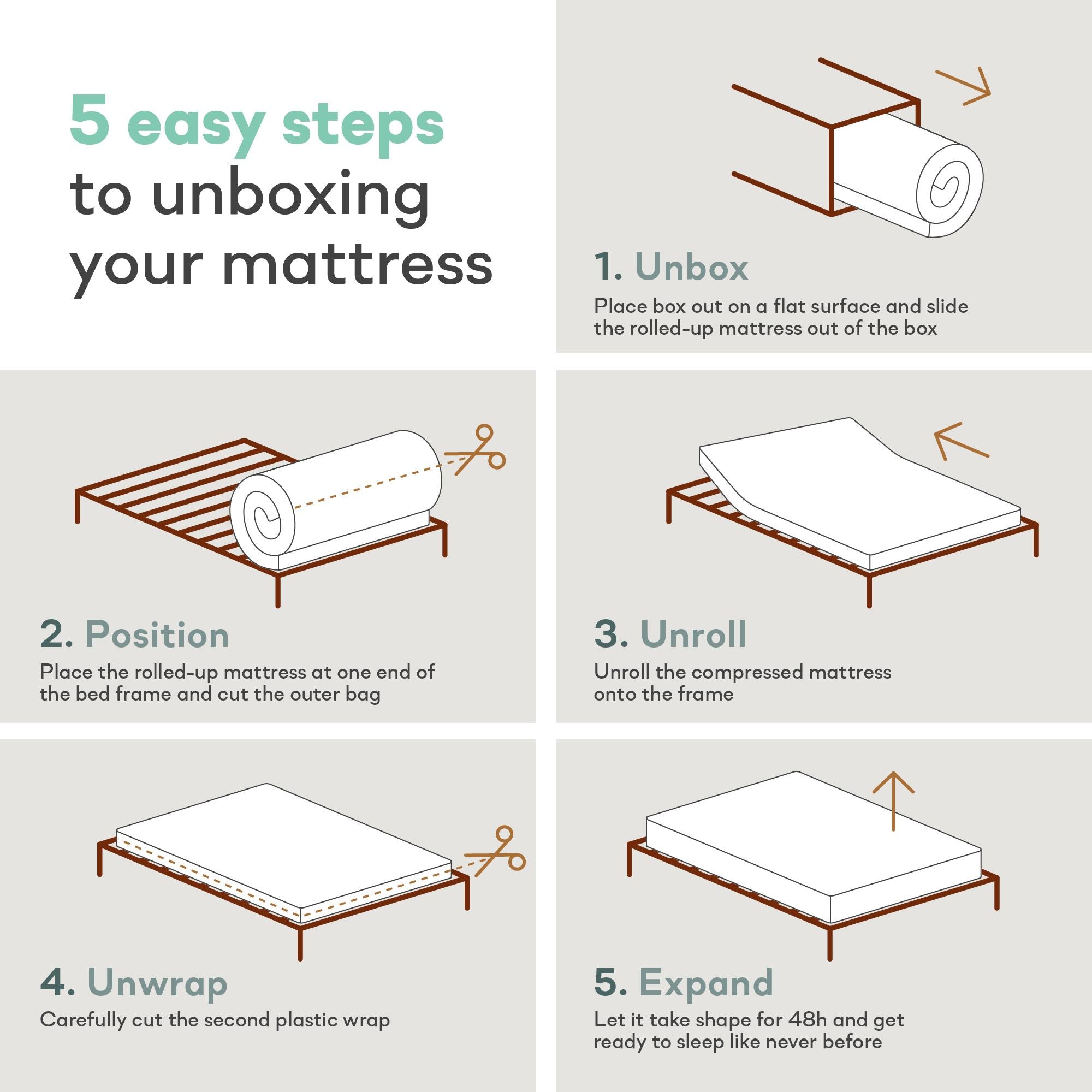 5 easy steps
to unboxing
your mattress

1. Unbox
Place box out on a flat surface and slide the rolled-up mattress out of the box

2. Position
Place the rolled-up mattress at one end of the bed frame and cut the outer bag

3. Unroll
Unroll the compressed mattress onto the frame

4. Unwrap
Carefully cut the second plastic wrap

5. Expand
Let it take shape for 48h and get ready to sleep like never before