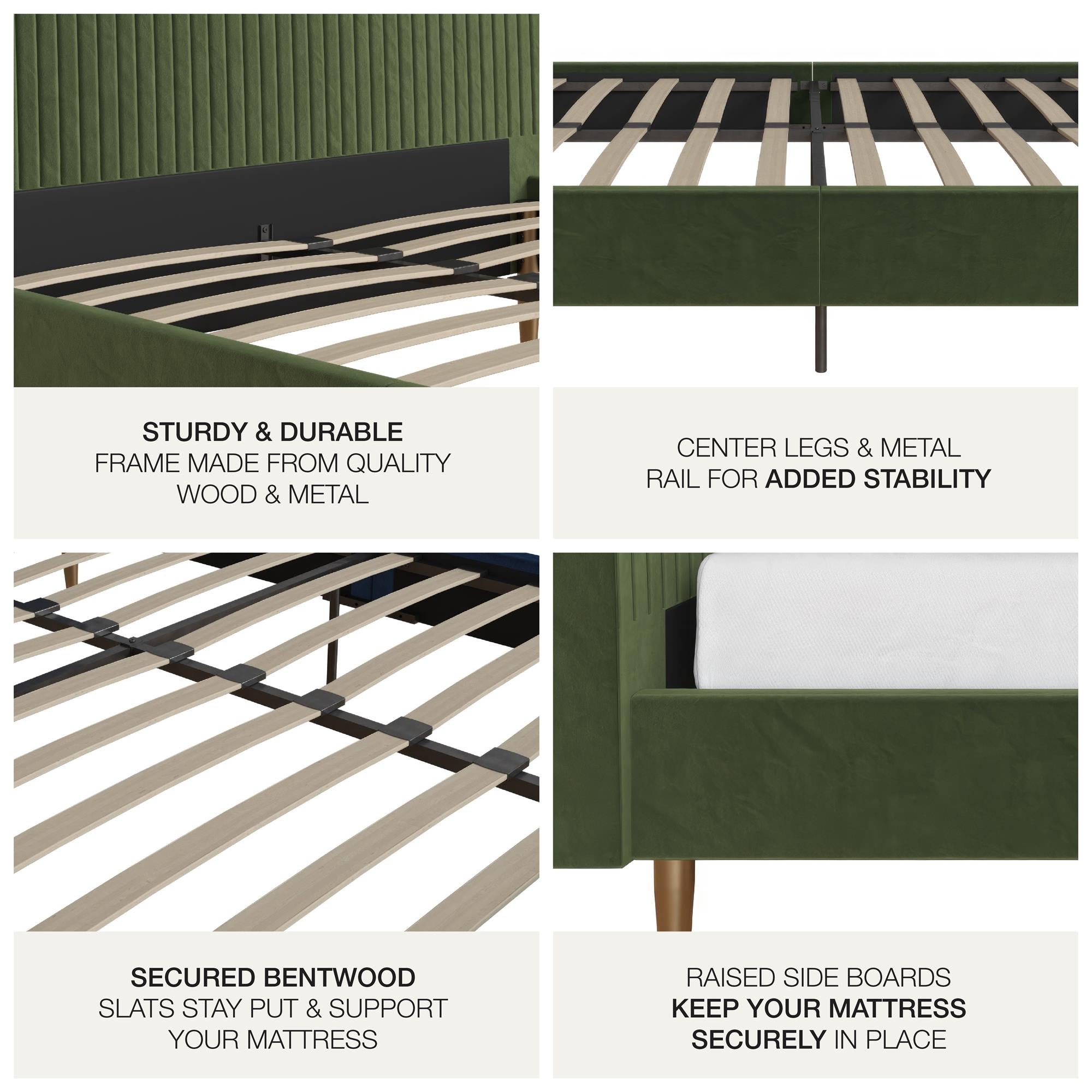 STURDY & DURABLE
FRAME MADE FROM QUALITY WOOD & METAL

CENTER LEGS & METAL RAIL FOR ADDED STABILITY

SECURED BENTWOOD
SLATS STAY PUT & SUPPORT YOUR MATTRESS

RAISED SIDE BOARDS
KEEP YOUR MATTRESS SECURELY IN PLACE