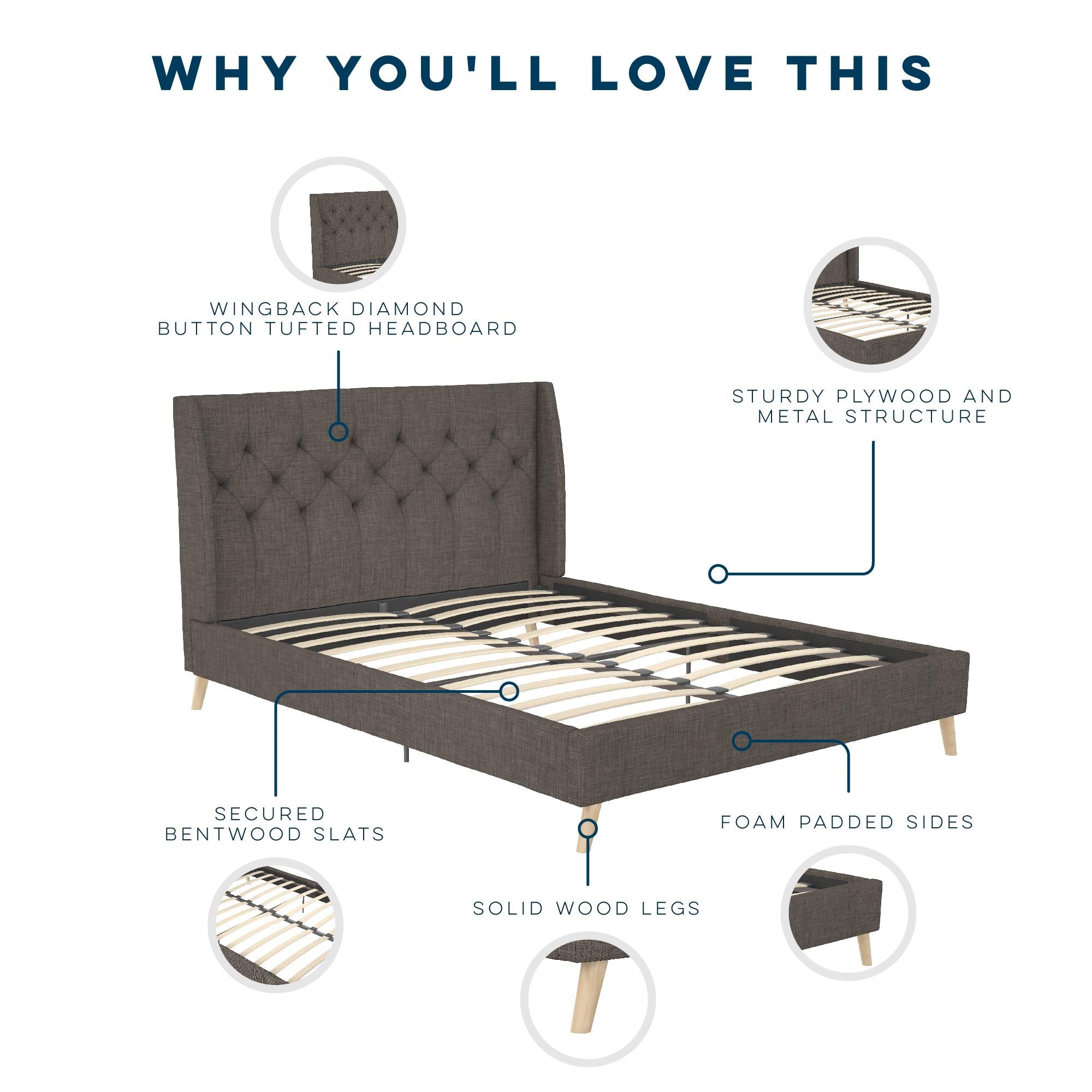 WHY YOU'LL LOVE THIS

WINGBACK DIAMOND BUTTON TUFTED HEADBOARD

STURDY PLYWOOD AND METAL STRUCTURE

SECURED BENTWOOD SLATS

FOAM PADDED SIDES

SOLID WOOD LEGS