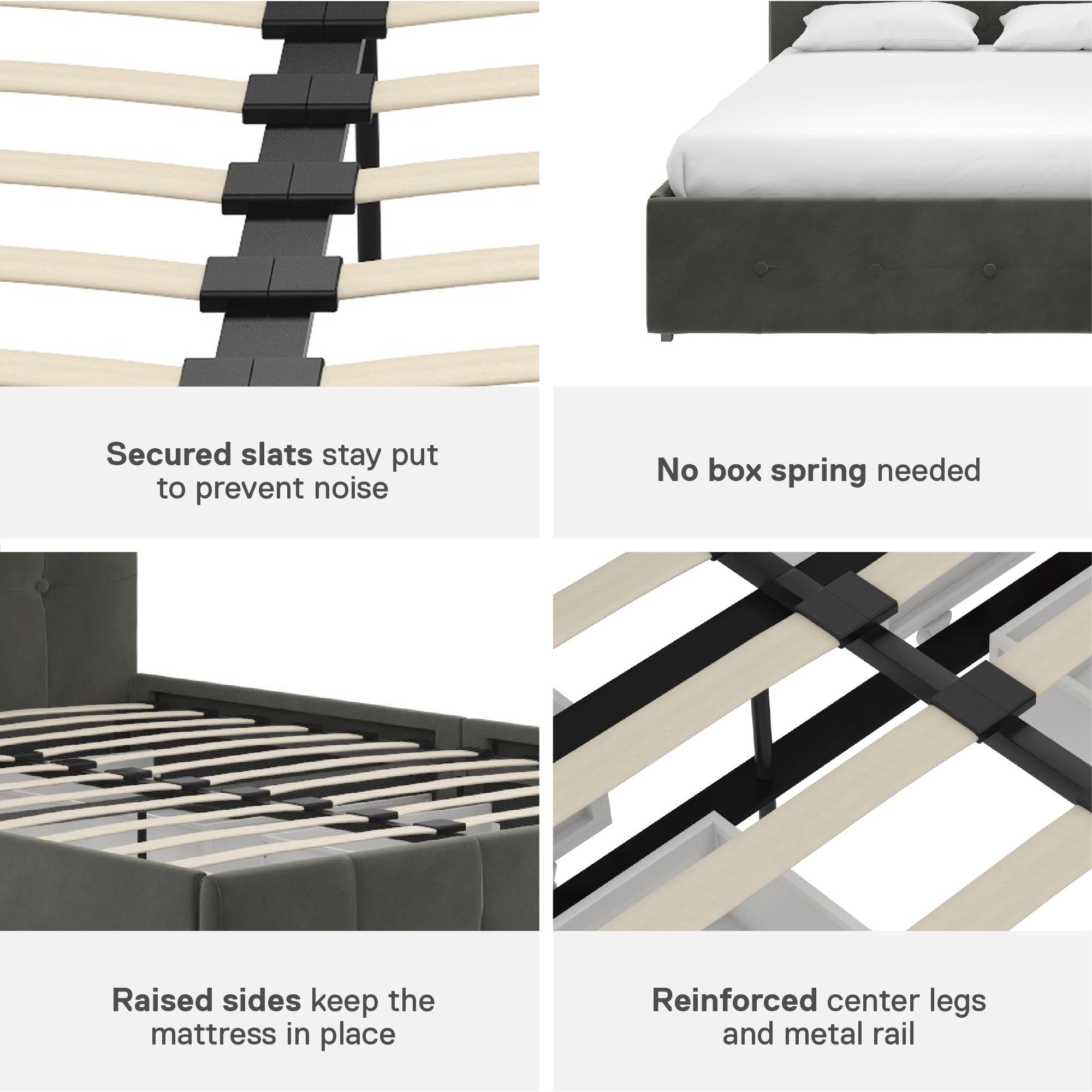 Secured slats stay put to prevent noise

No box spring needed

Raised sides keep the mattress in place

Reinforced center legs and metal rail